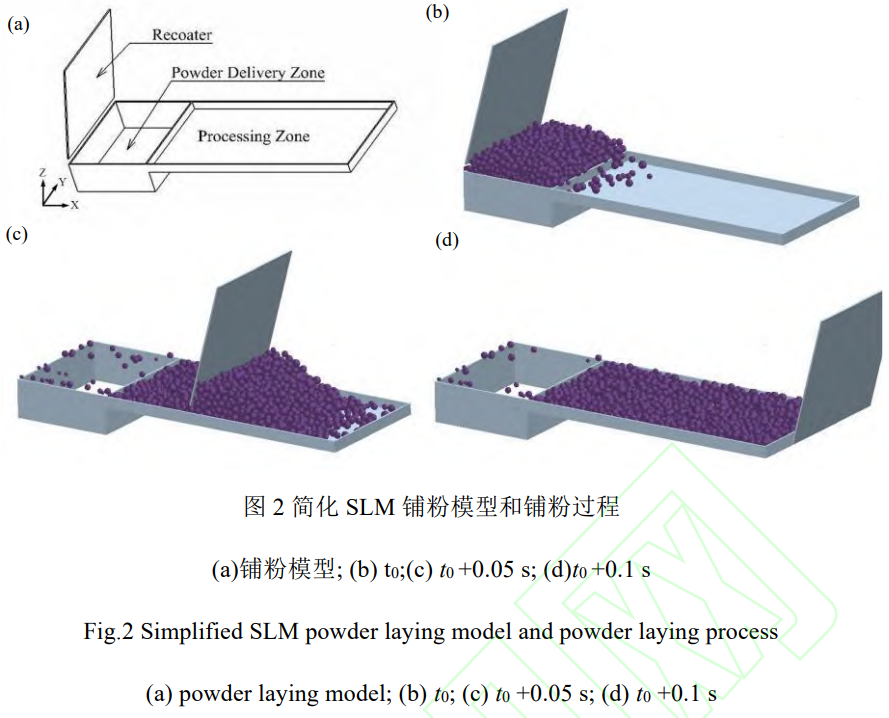 (a)

Recoater

Powder Delivery Zone

Processing Zone

Z Y X

(b)

(c)

(d)

图 2 简化 SLM 铺粉模型和铺粉过程

(a)铺粉模型; (b) $t_0$;(c) $t_0$ +0.05 s; (d)$t_0$ +0.1 s

Fig.2 Simplified SLM powder laying model and powder laying process

(a) powder laying model; (b) $t_0$; (c) $t_0$ +0.05 s; (d) $t_0$ +0.1 s